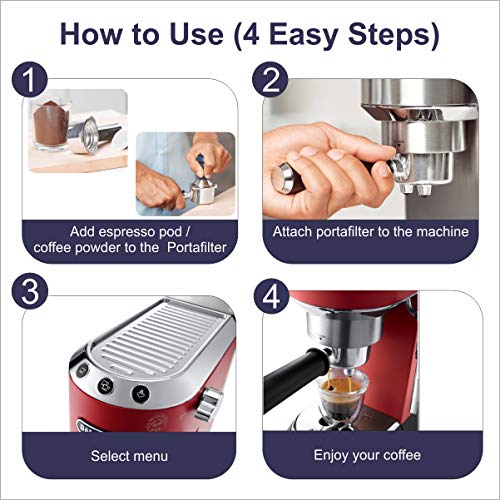 How to Use (4 Easy Steps)

1

Add espresso pod / coffee powder to the Portafilter

2

Attach portafilter to the machine

3

Select menu

4

Enjoy your coffee