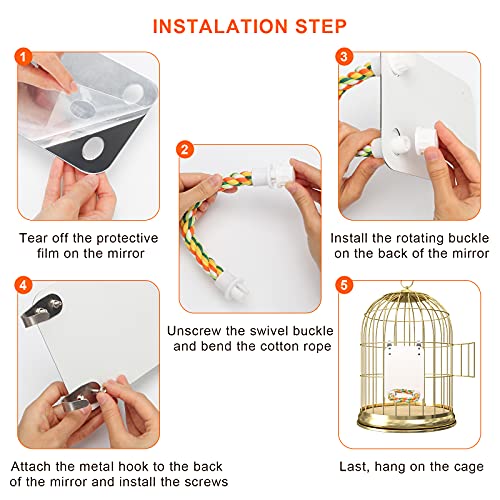 INSTALATION STEP

1

Tear off the protective film on the mirror

2

Unscrew the swivel buckle and bend the cotton rope

3

Install the rotating buckle on the back of the mirror

4

Attach the metal hook to the back of the mirror and install the screws

5

Last, hang on the cage