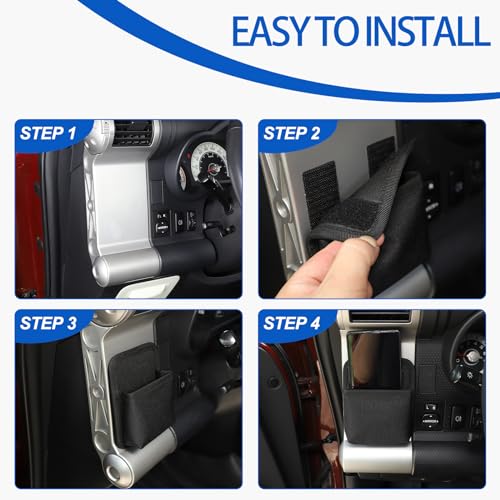 EASY TO INSTALL

STEP 1

STEP 2

STEP 3

STEP 4