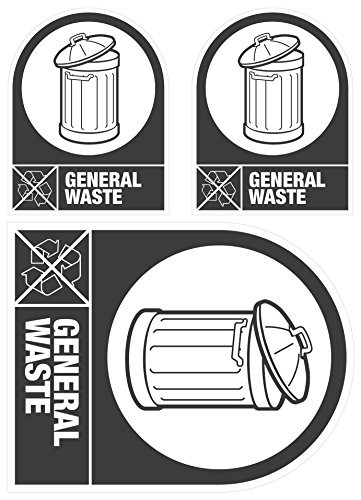 GENERAL WASTE

GENERAL WASTE

GENERAL WASTE