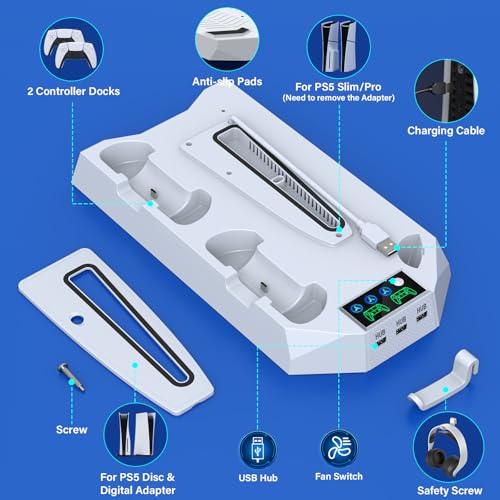 2 Controller Docks

Anti-slip Pads

For PS5 Slim/Pro
(Need to remove the Adapter)

Charging Cable

HUB
HUB
HUB

Screw

For PS5 Disc & Digital Adapter

USB Hub

Fan Switch

Safety Screw