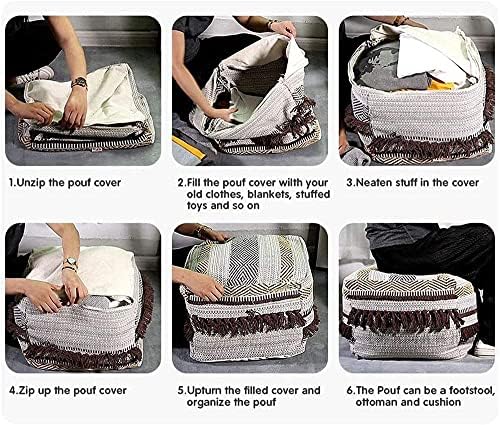 1.Unzip the pouf cover

2.Fill the pouf cover with your old clothes, blankets, stuffed toys and so on

3.Neaten stuff in the cover

4.Zip up the pouf cover

5.Upturn the filled cover and organize the pouf

6.The Pouf can be a footstool, ottoman and cushion