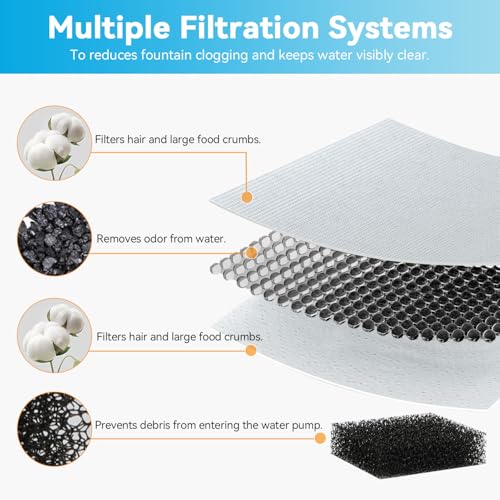 Multiple Filtration Systems
To reduces fountain clogging and keeps water visibly clear.

Filters hair and large food crumbs.

Removes odor from water.

Filters hair and large food crumbs.

Prevents debris from entering the water pump.