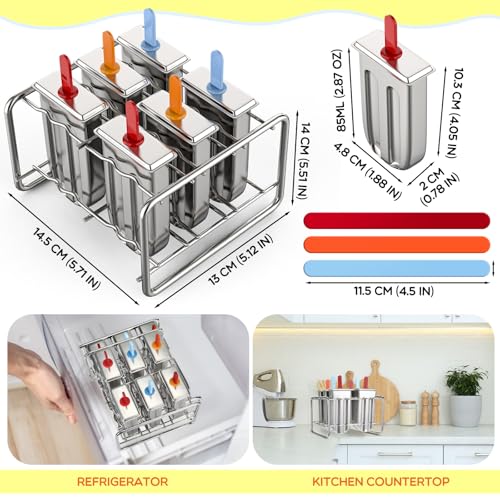 14.5 CM (5.71 IN)
13 CM (5.12 IN)
14 CM (5.51 IN)
85ML (2.87 OZ)
10.3 CM (4.05 IN)
4.8 CM (1.88 IN)
2 CM (0.78 IN)
11.5 CM (4.5 IN)
REFRIGERATOR
KITCHEN COUNTERTOP