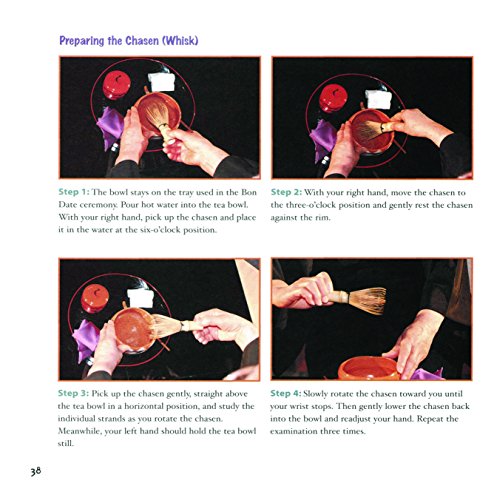 Preparing the Chasen (Whisk)

Step 1: The bowl stays on the tray used in the Bon Date ceremony. Pour hot water into the tea bowl. With your right hand, pick up the chasen and place it in the water at the six-o'clock position.

Step 2: With your right hand, move the chasen to the three-o'clock position and gently rest the chasen against the rim.

Step 3: Pick up the chasen gently, straight above the tea bowl in a horizontal position, and study the individual strands as you rotate the chasen. Meanwhile, your left hand should hold the tea bowl still.

Step 4: Slowly rotate the chasen toward you until your wrist stops. Then gently lower the chasen back into the bowl and readjust your hand. Repeat the examination three times.

38