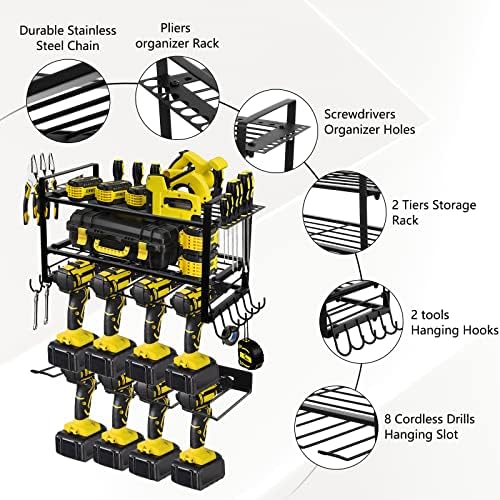 Durable Stainless Steel Chain

Pliers organizer Rack

Screwdrivers Organizer Holes

2 Tiers Storage Rack

2 tools Hanging Hooks

8 Cordless Drills Hanging Slot