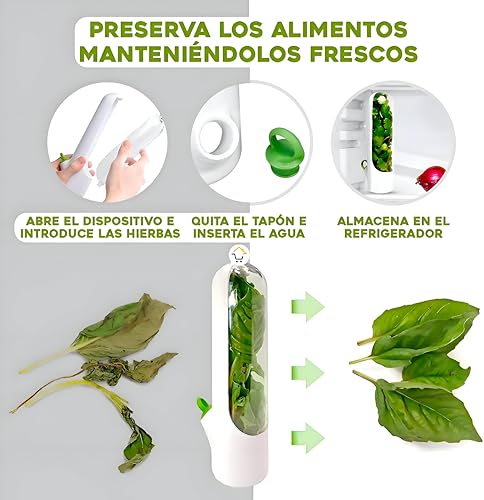 PRESERVA LOS ALIMENTOS MANTENIÉNDOLOS FRESCOS

ABRE EL DISPOSITIVO E INTRODUCE LAS HIERBAS

QUITA EL TAPÓN E INSERTA EL AGUA

ALMACENA EN EL REFRIGERADOR