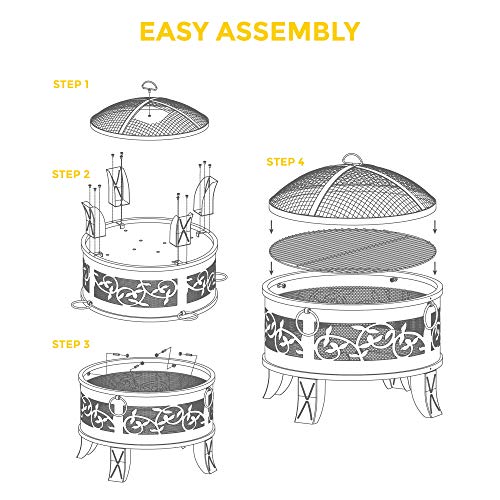 EASY ASSEMBLY

STEP 1

STEP 2

STEP 3

STEP 4