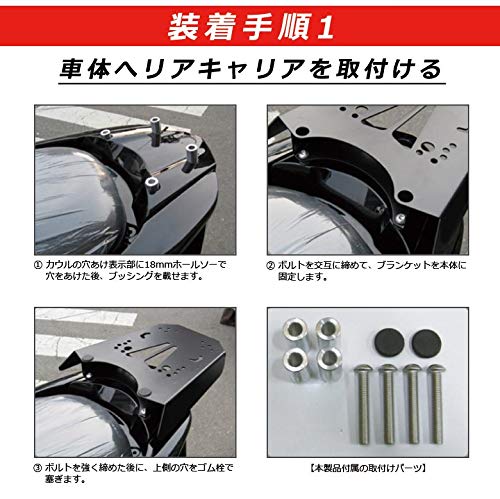 装着手順1

車体へリアキャリアを取付ける

① カウルの穴あけ表示部に18mmホールソーで穴をあけた後、ブッシングを載せます。

② ボルトを交互に締めて、ブランケットを本体に固定します。

③ ボルトを強く締めた後に、上側の穴をゴム栓で塞ぎます。

【本製品付属の取付けパーツ】