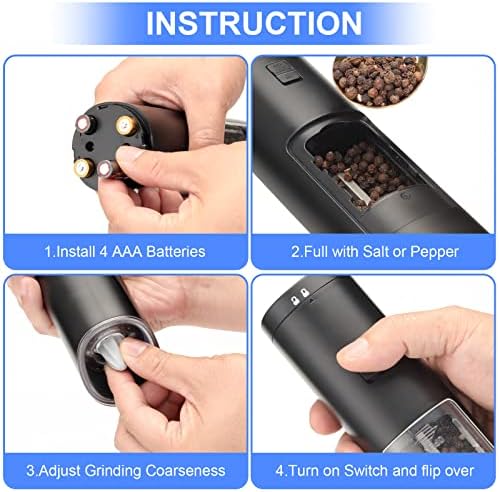 INSTRUCTION

1.Install 4 AAA Batteries

2.Full with Salt or Pepper

3.Adjust Grinding Coarseness

4.Turn on Switch and flip over