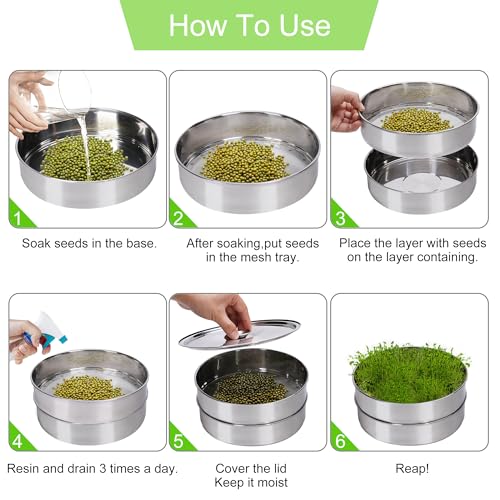 How To Use

1

Soak seeds in the base.

2

After soaking,put seeds in the mesh tray.

3

Place the layer with seeds on the layer containing.

4

Resin and drain 3 times a day.

5

Cover the lid
Keep it moist

6

Reap!