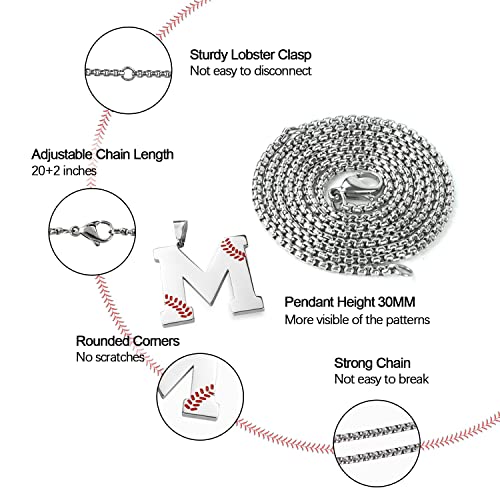 Sturdy Lobster Clasp
Not easy to disconnect

Adjustable Chain Length
20+2 inches

M

Pendant Height 30MM
More visible of the patterns

Rounded Corners
No scratches

Strong Chain
Not easy to break