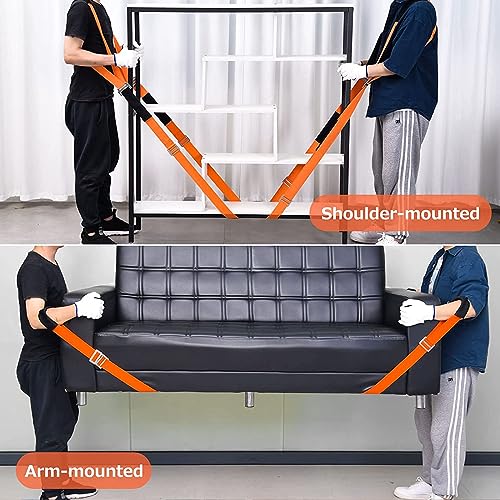 Shoulder-mounted

Arm-mounted