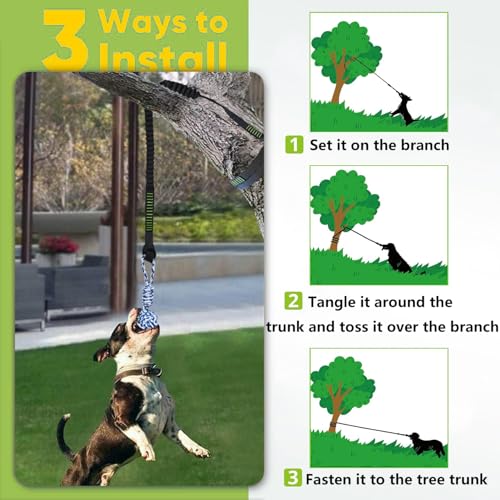 3 Ways to Install

1 Set it on the branch

2 Tangle it around the trunk and toss it over the branch

3 Fasten it to the tree trunk