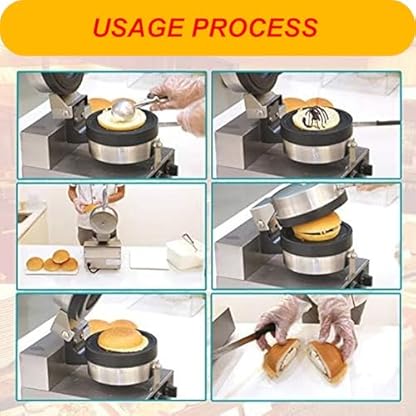 USAGE PROCESS