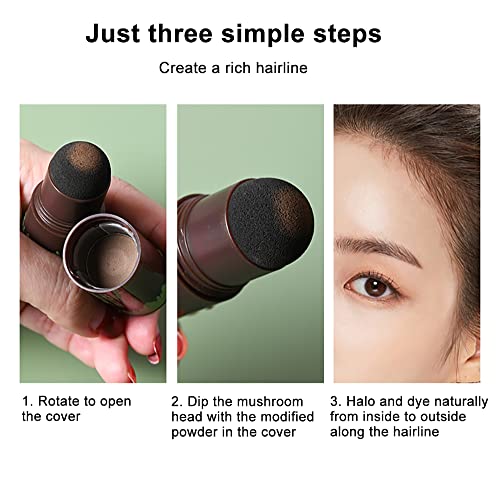 Just three simple steps

Create a rich hairline

1. Rotate to open the cover

2. Dip the mushroom head with the modified powder in the cover

3. Halo and dye naturally from inside to outside along the hairline