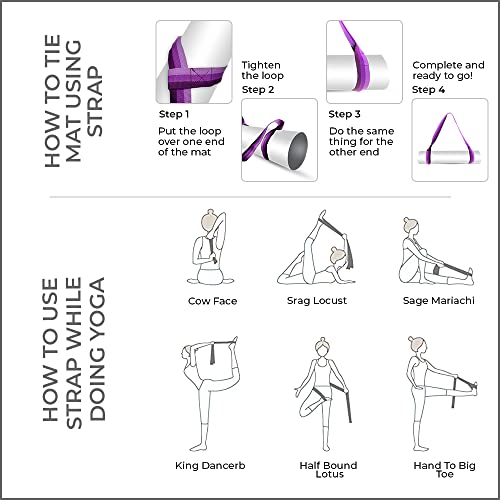 HOW TO TIE MAT USING STRAP

Step 1
Put the loop over one end of the mat

Tighten the loop
Step 2

Step 3
Do the same thing for the other end

Complete and ready to go!
Step 4

HOW TO USE STRAP WHILE DOING YOGA

Cow Face

Srag Locust

Sage Mariachi

King Dancerb

Half Bound Lotus

Hand To Big Toe