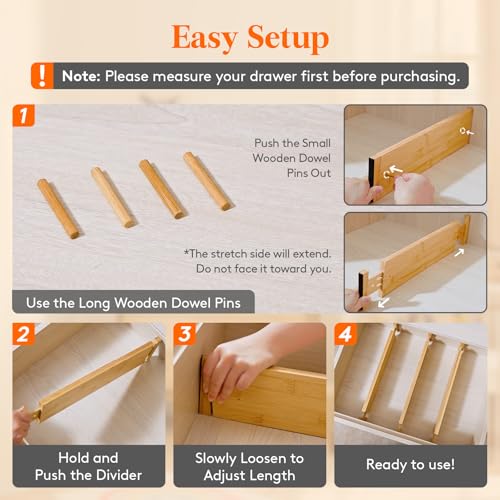 Easy Setup

! Note: Please measure your drawer first before purchasing.

1

Push the Small Wooden Dowel Pins Out

*The stretch side will extend. Do not face it toward you.

Use the Long Wooden Dowel Pins

2

Hold and Push the Divider

3

Slowly Loosen to Adjust Length

4

Ready to use!