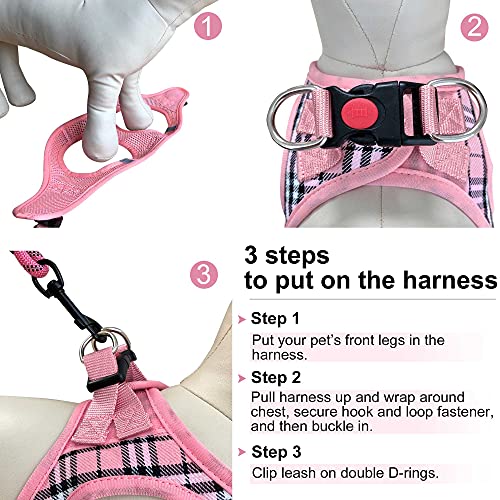 1

2

3

3 steps
to put on the harness

Step 1
Put your pet's front legs in the harness.

Step 2
Pull harness up and wrap around chest, secure hook and loop fastener, and then buckle in.

Step 3
Clip leash on double D-rings.