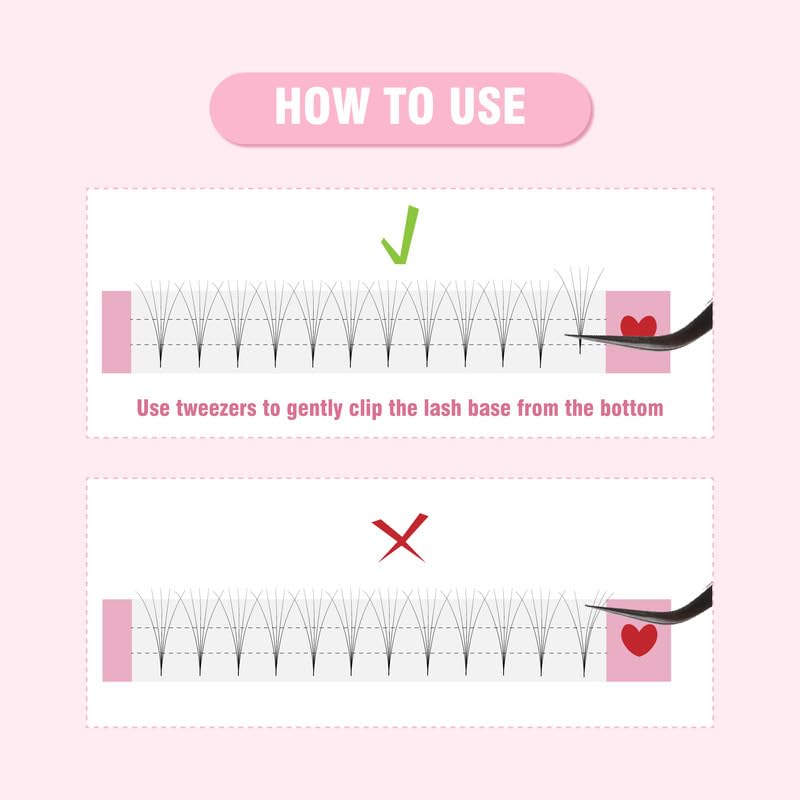 HOW TO USE

Use tweezers to gently clip the lash base from the bottom