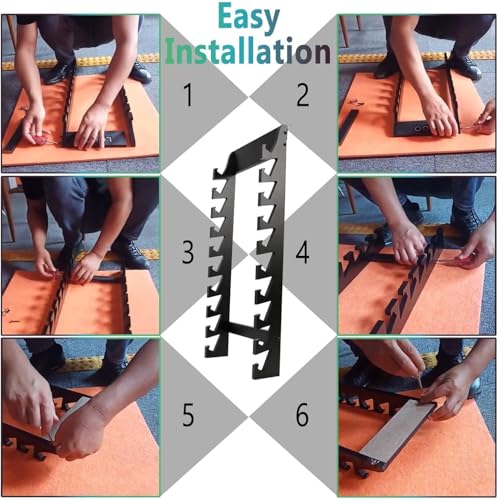 Easy Installation

1

2

3

4

5

6