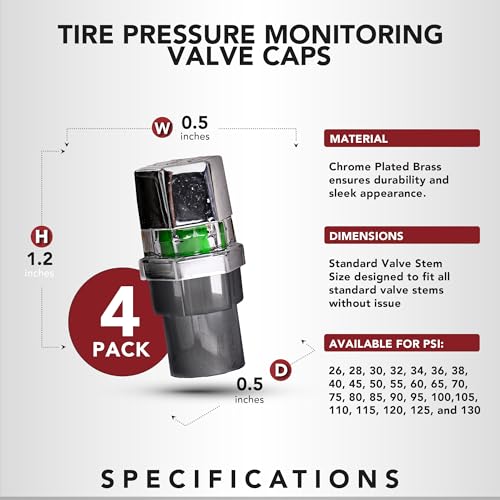 TIRE PRESSURE MONITORING VALVE CAPS

W 0.5 inches

H 1.2 inches

4 PACK

D 0.5 inches

MATERIAL

Chrome Plated Brass ensures durability and sleek appearance.

DIMENSIONS

Standard Valve Stem Size designed to fit all standard valve stems without issue

AVAILABLE FOR PSI:

26, 28, 30, 32, 34, 36, 38, 40, 45, 50, 55, 60, 65, 70, 75, 80, 85, 90, 95, 100,105, 110, 115, 120, 125, and 130

SPECIFICATIONS