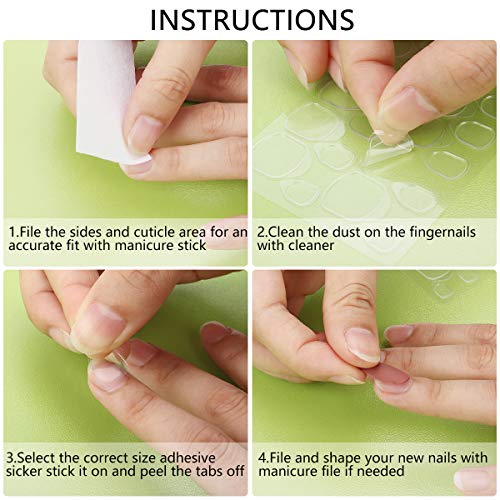 INSTRUCTIONS

1.File the sides and cuticle area for an accurate fit with manicure stick

2.Clean the dust on the fingernails with cleaner

3.Select the correct size adhesive sicker stick it on and peel the tabs off

4.File and shape your new nails with manicure file if needed