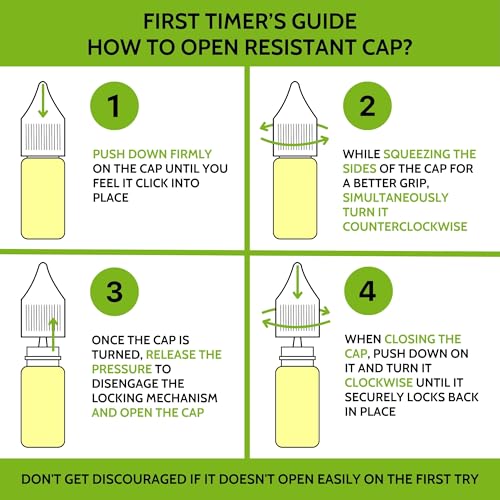 FIRST TIMER'S GUIDE
HOW TO OPEN RESISTANT CAP?

1

PUSH DOWN FIRMLY ON THE CAP UNTIL YOU FEEL IT CLICK INTO PLACE

2

WHILE SQUEEZING THE SIDES OF THE CAP FOR A BETTER GRIP, SIMULTANEOUSLY TURN IT COUNTERCLOCKWISE

3

ONCE THE CAP IS TURNED, RELEASE THE PRESSURE TO DISENGAGE THE LOCKING MECHANISM AND OPEN THE CAP

4

WHEN CLOSING THE CAP, PUSH DOWN ON IT AND TURN IT CLOCKWISE UNTIL IT SECURELY LOCKS BACK IN PLACE

DON'T GET DISCOURAGED IF IT DOESN'T OPEN EASILY ON THE FIRST TRY