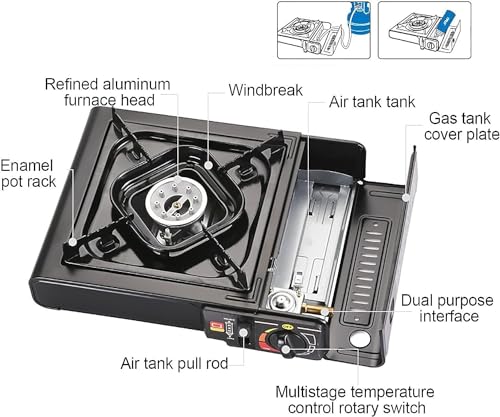 Refined aluminum furnace head

Windbreak

Air tank tank

Gas tank cover plate

Enamel pot rack

Dual purpose interface

Air tank pull rod

Multistage temperature control rotary switch