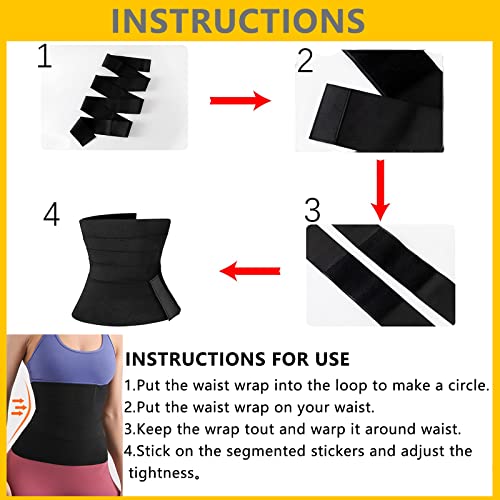 INSTRUCTIONS

1

2

3

4

INSTRUCTIONS FOR USE

1.Put the waist wrap into the loop to make a circle.

2.Put the waist wrap on your waist.

3.Keep the wrap tout and warp it around waist.

4.Stick on the segmented stickers and adjust the tightness。