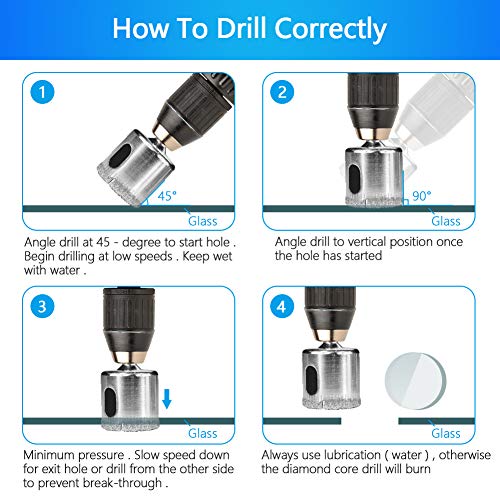 How To Drill Correctly

1

45°

Glass

Angle drill at 45 - degree to start hole . Begin drilling at low speeds . Keep wet with water .

2

90°

Glass

Angle drill to vertical position once the hole has started

3

Glass

Minimum pressure . Slow speed down for exit hole or drill from the other side to prevent break-through .

4

Glass

Always use lubrication ( water ) , otherwise the diamond core drill will burn