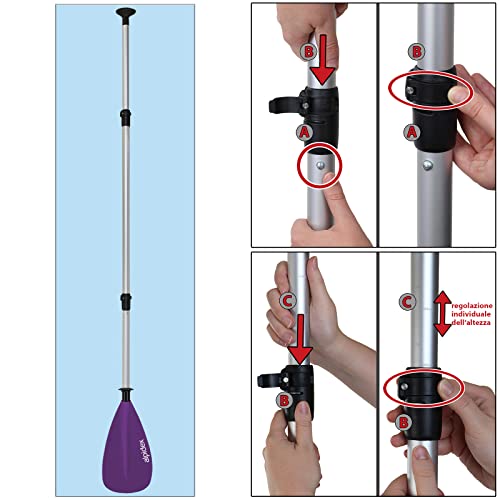 alpidex

B
A

B
A

C
B

C
regolazione individuale dell'altezza
B