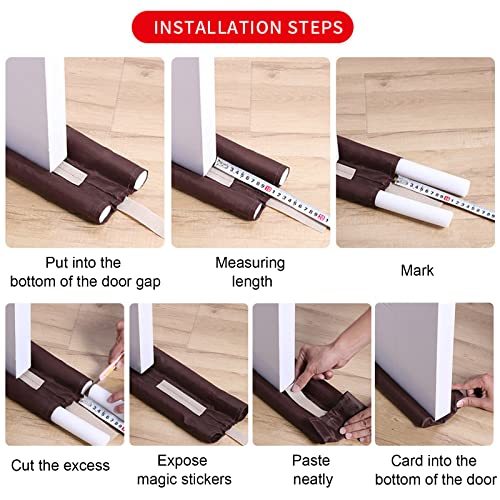 INSTALLATION STEPS

Put into the bottom of the door gap

Measuring length

Mark

Cut the excess

Expose magic stickers

Paste neatly

Card into the bottom of the door