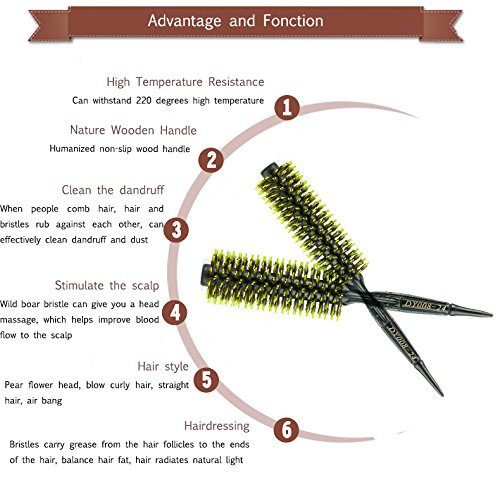 Advantage and Fonction

High Temperature Resistance
Can withstand 220 degrees high temperature

1

Nature Wooden Handle
Humanized non-slip wood handle

2

Clean the dandruff
When people comb hair, hair and bristles rub against each other, can effectively clean dandruff and dust

3

Stimulate the scalp
Wild boar bristle can give you a head massage, which helps improve blood flow to the scalp

4

Hair style
Pear flower head, blow curly hair, straight hair, air bang

5

Hairdressing
Bristles carry grease from the hair follicles to the ends of the hair, balance hair fat, hair radiates natural light

6

DY008-24
DY008-24