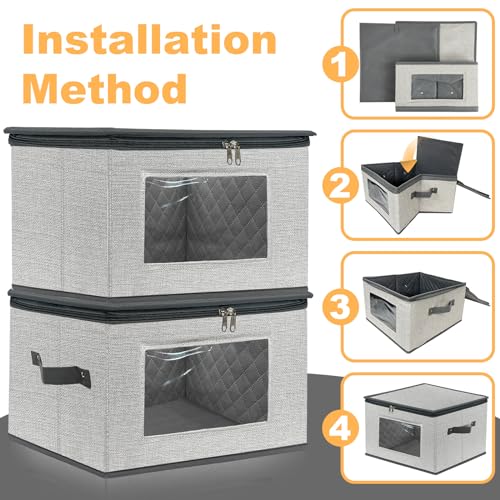 Installation Method

1

2

3

4