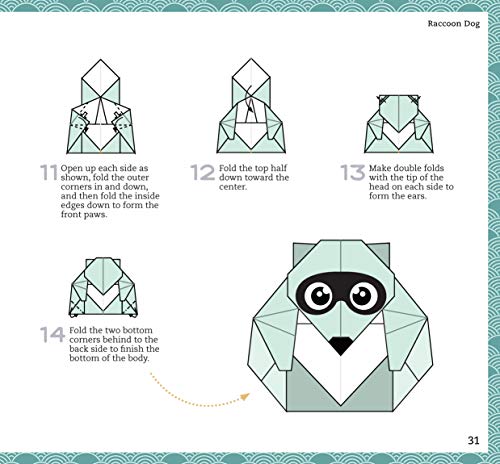 Raccoon Dog

11 Open up each side as shown, fold the outer corners in and down, and then fold the inside edges down to form the front paws.

12 Fold the top half down toward the center.

13 Make double folds with the tip of the head on each side to form the ears.

14 Fold the two bottom corners behind to the back side to finish the bottom of the body.

31