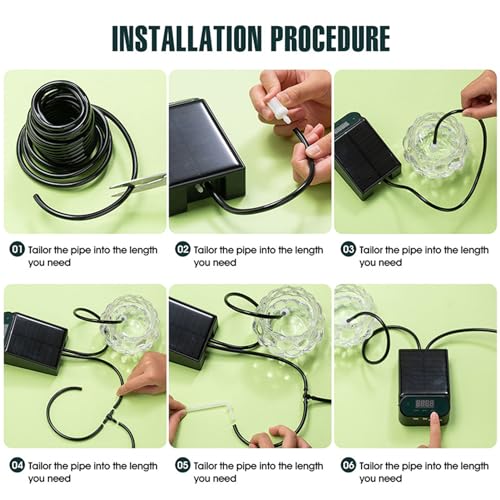 INSTALLATION PROCEDURE

01 Tailor the pipe into the length you need

02 Tailor the pipe into the length you need

03 Tailor the pipe into the length you need

04 Tailor the pipe into the length you need

05 Tailor the pipe into the length you need

06 Tailor the pipe into the length you need