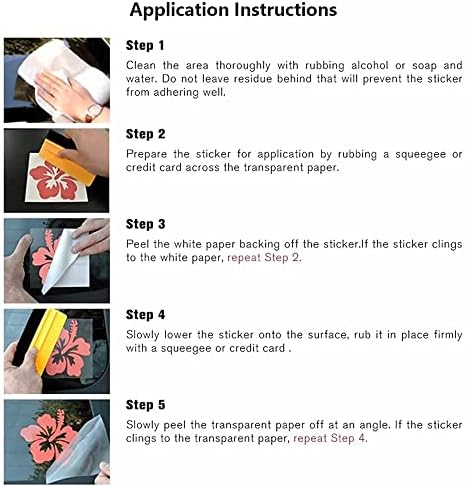 Application Instructions

Step 1

Clean the area thoroughly with rubbing alcohol or soap and water. Do not leave residue behind that will prevent the sticker from adhering well.

Step 2

Prepare the sticker for application by rubbing a squeegee or credit card across the transparent paper.

Step 3

Peel the white paper backing off the sticker.If the sticker clings to the white paper, repeat Step 2.

Step 4

Slowly lower the sticker onto the surface, rub it in place firmly with a squeegee or credit card .

Step 5

Slowly peel the transparent paper off at an angle. If the sticker clings to the transparent paper, repeat Step 4.