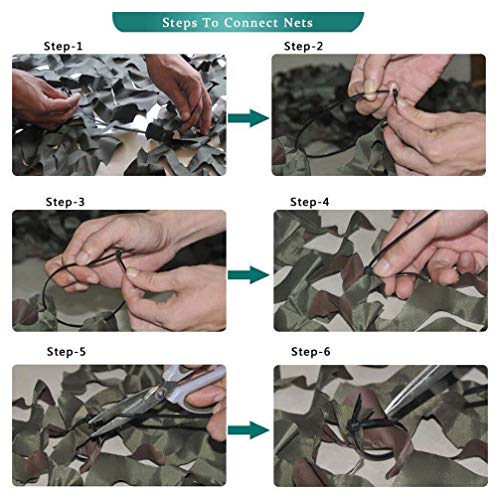 Steps To Connect Nets

Step-1

Step-2

Step-3

Step-4

Step-5

Step-6