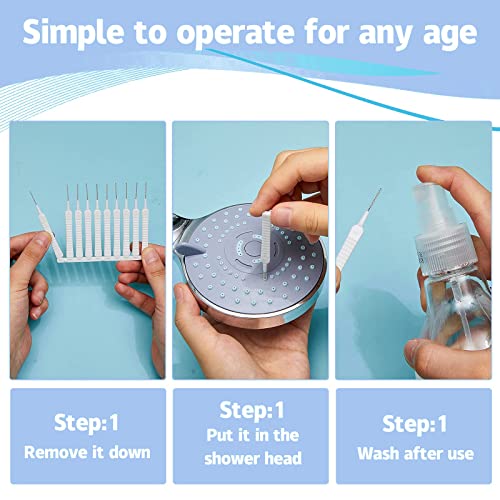 Simple to operate for any age

Step:1
Remove it down

Step:1
Put it in the shower head

Step:1
Wash after use