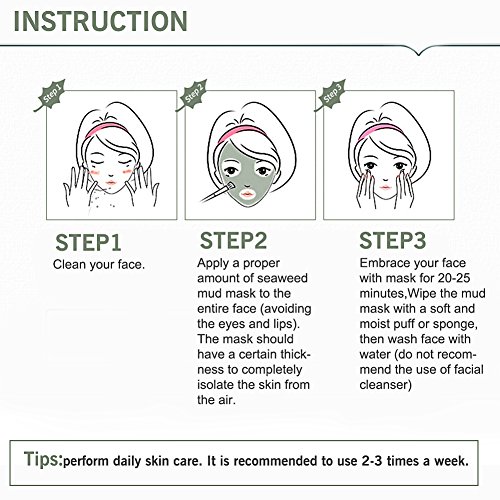 INSTRUCTION

Step 1

Step 2

Step 3

STEP1
Clean your face.

STEP2
Apply a proper amount of seaweed mud mask to the entire face (avoiding the eyes and lips). The mask should have a certain thickness to completely isolate the skin from the air.

STEP3
Embrace your face with mask for 20-25 minutes,Wipe the mud mask with a soft and moist puff or sponge, then wash face with water (do not recommend the use of facial cleanser)

Tips:perform daily skin care. It is recommended to use 2-3 times a week.