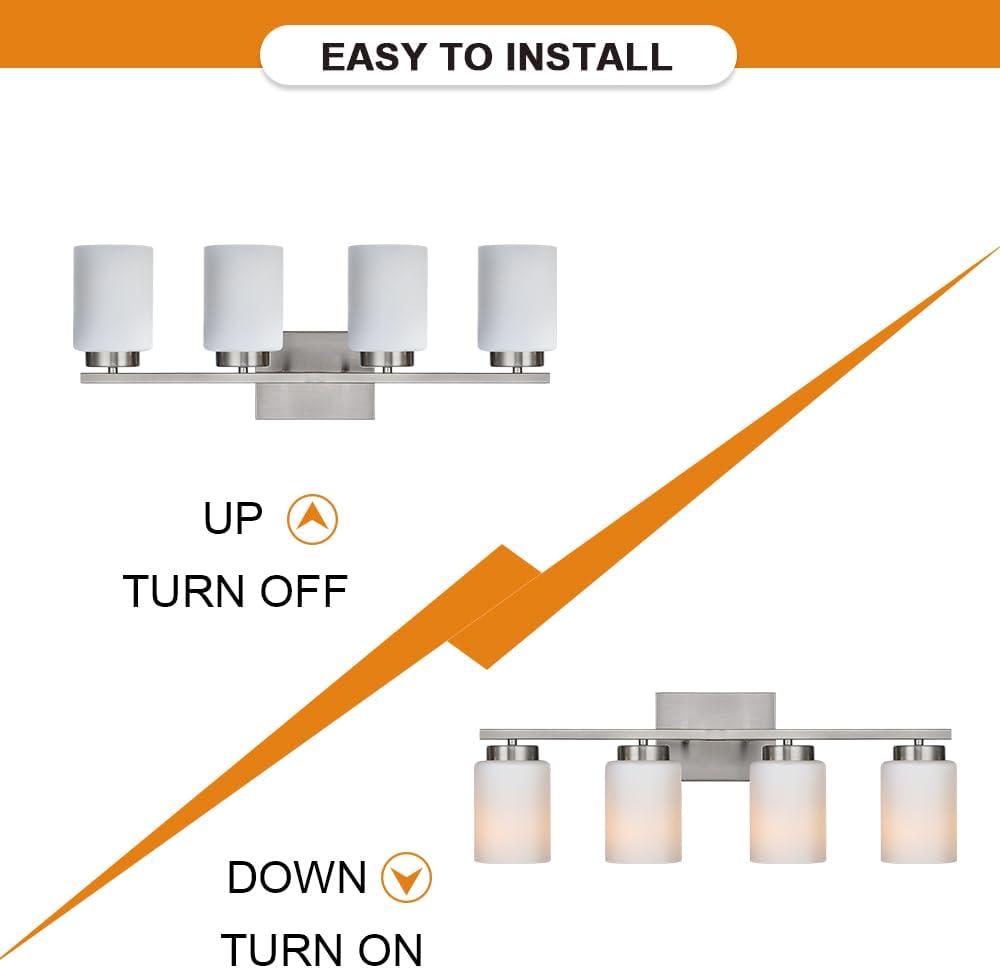 EASY TO INSTALL

UP
TURN OFF

DOWN
TURN ON