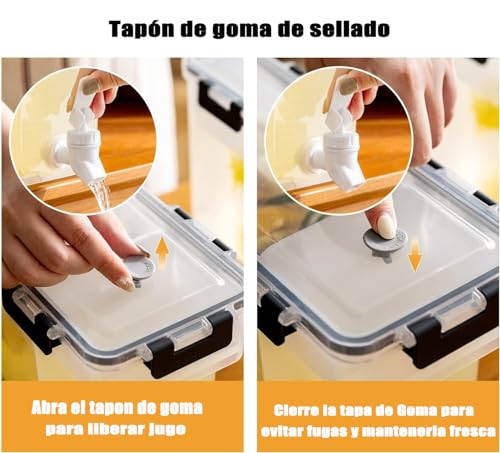 Tapón de goma de sellado

Abra el tapon de goma para liberar jugo

Cierre la tapa de Goma para evitar fugas y mantenerla fresca