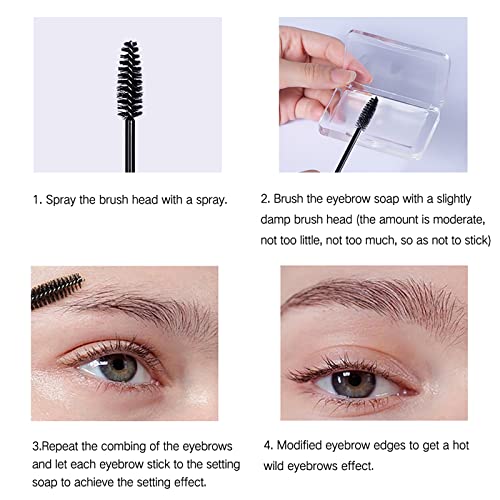 1. Spray the brush head with a spray.

2. Brush the eyebrow soap with a slightly damp brush head (the amount is moderate, not too little, not too much, so as not to stick)

3.Repeat the combing of the eyebrows and let each eyebrow stick to the setting soap to achieve the setting effect.

4. Modified eyebrow edges to get a hot wild eyebrows effect.