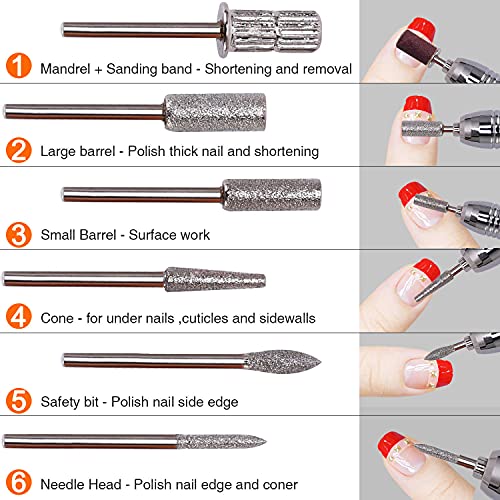 1 Mandrel + Sanding band - Shortening and removal

2 Large barrel - Polish thick nail and shortening

3 Small Barrel - Surface work

4 Cone - for under nails ,cuticles and sidewalls

5 Safety bit - Polish nail side edge

6 Needle Head - Polish nail edge and coner