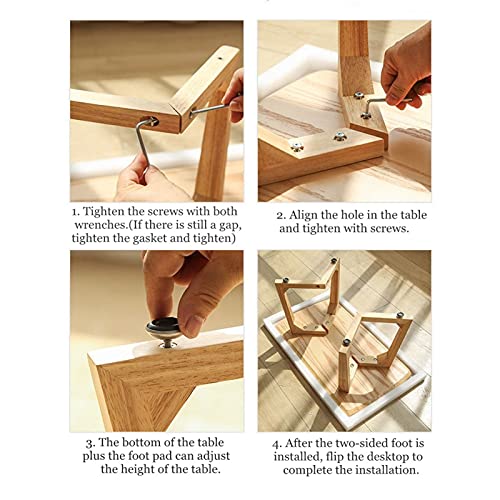 1. Tighten the screws with both wrenches.(If there is still a gap, tighten the gasket and tighten)

2. Align the hole in the table and tighten with screws.

3. The bottom of the table plus the foot pad can adjust the height of the table.

4. After the two-sided foot is installed, flip the desktop to complete the installation.