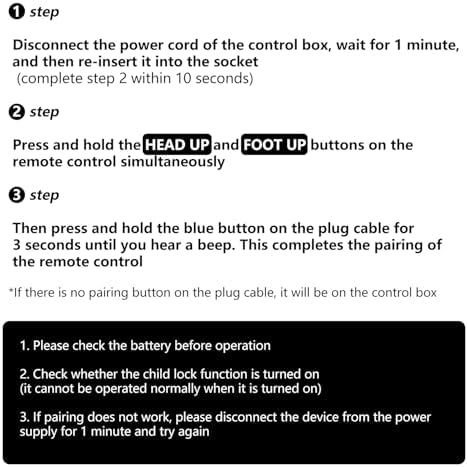 ❶ step

Disconnect the power cord of the control box, wait for 1 minute, and then re-insert it into the socket
(complete step 2 within 10 seconds)

❷ step

Press and hold the HEAD UP and FOOT UP buttons on the remote control simultaneously

❸ step

Then press and hold the blue button on the plug cable for 3 seconds until you hear a beep. This completes the pairing of the remote control

*If there is no pairing button on the plug cable, it will be on the control box

1. Please check the battery before operation

2. Check whether the child lock function is turned on
(it cannot be operated normally when it is turned on)

3. If pairing does not work, please disconnect the device from the power supply for 1 minute and try again