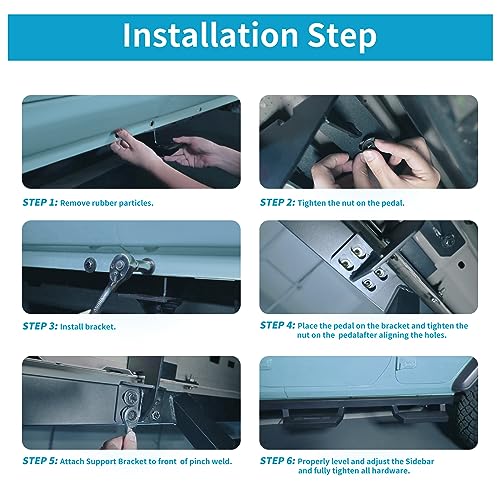 Installation Step

STEP 1: Remove rubber particles.

STEP 2: Tighten the nut on the pedal.

STEP 3: Install bracket.

STEP 4: Place the pedal on the bracket and tighten the nut on the pedalafter aligning the holes.

STEP 5: Attach Support Bracket to front of pinch weld.

STEP 6: Properly level and adjust the Sidebar and fully tighten all hardware.