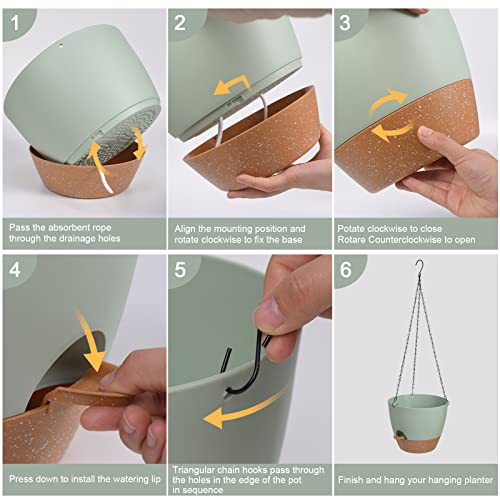 1

Pass the absorbent rope through the drainage holes

2

Align the mounting position and rotate clockwise to fix the base

3

Potate clockwise to close
Rotare Counterclockwise to open

4

Press down to install the watering lip

5

Triangular chain hooks pass through the holes in the edge of the pot in sequence

6

Finish and hang your hanging planter