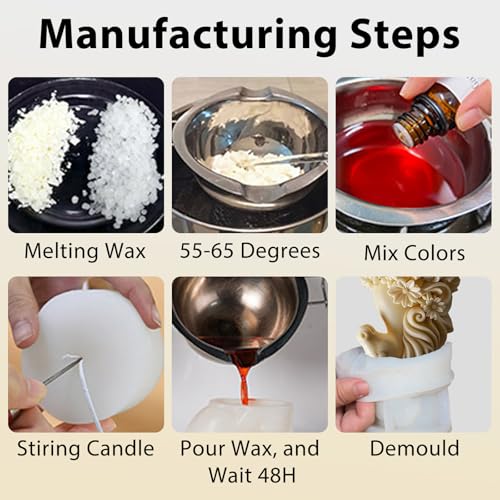 Manufacturing Steps

Melting Wax

55-65 Degrees

Mix Colors

Stiring Candle

Pour Wax, and Wait 48H

Demould